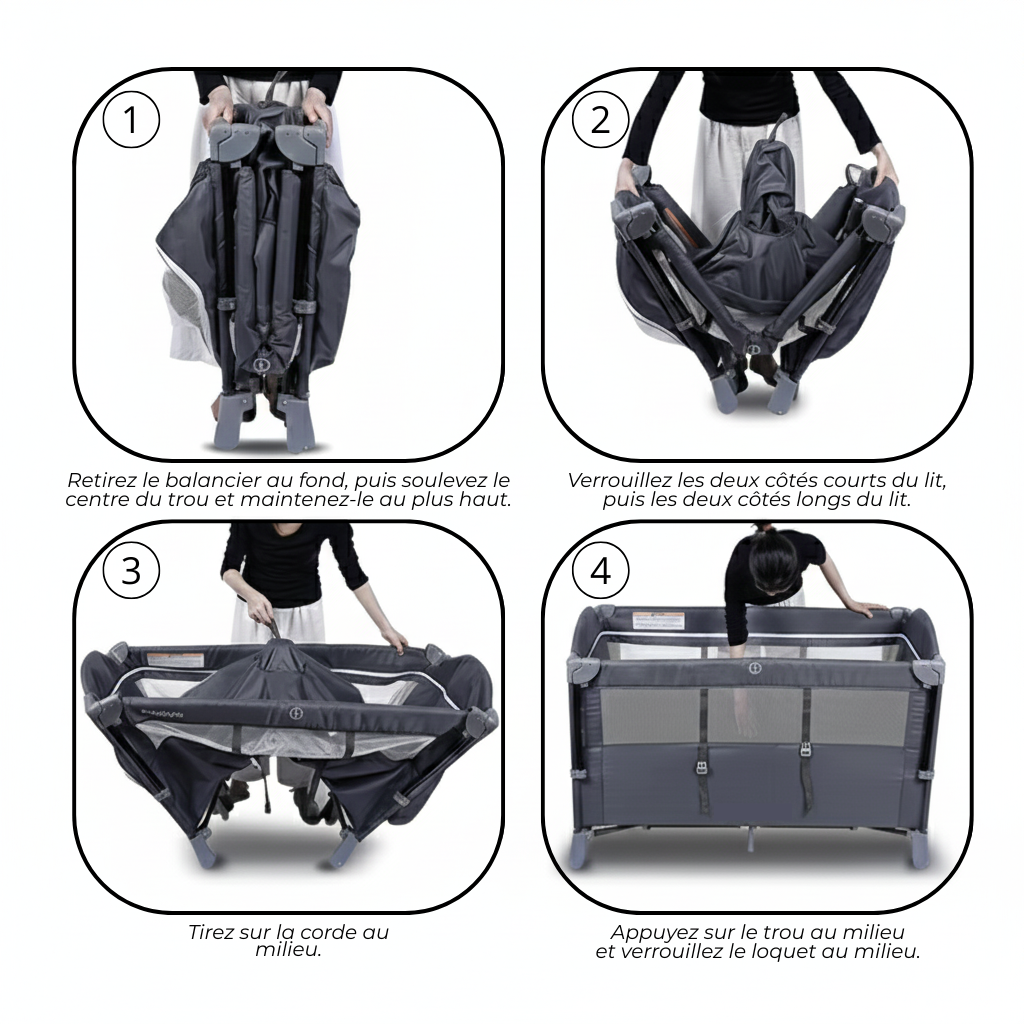 1

Retirez le balancier au fond, puis soulevez le centre du trou et maintenez-le au plus haut.

2

Verrouillez les deux côtés courts du lit, puis les deux côtés longs du lit.

3

Tirez sur la corde au milieu.

4

Appuyez sur le trou au milieu et verrouillez le loquet au milieu.